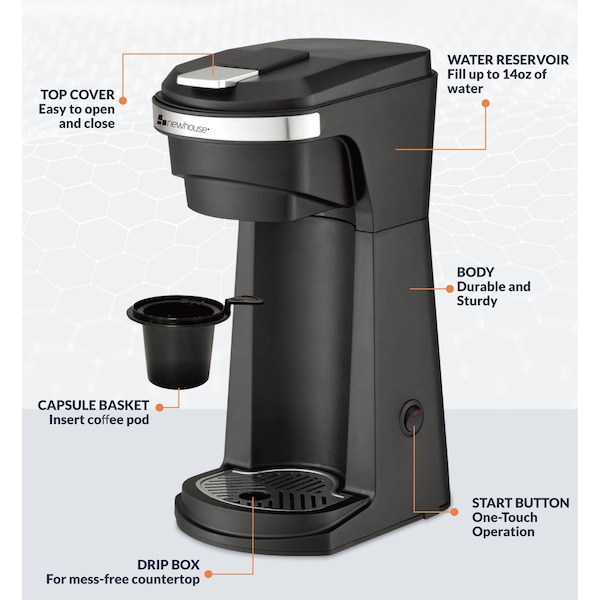 TOP COVER
Easy to open and close

newhouse

WATER RESERVOIR
Fill up to 14oz of water

BODY
Durable and Sturdy

CAPSULE BASKET
Insert coffee pod

START BUTTON
One-Touch Operation

DRIP BOX
For mess-free countertop